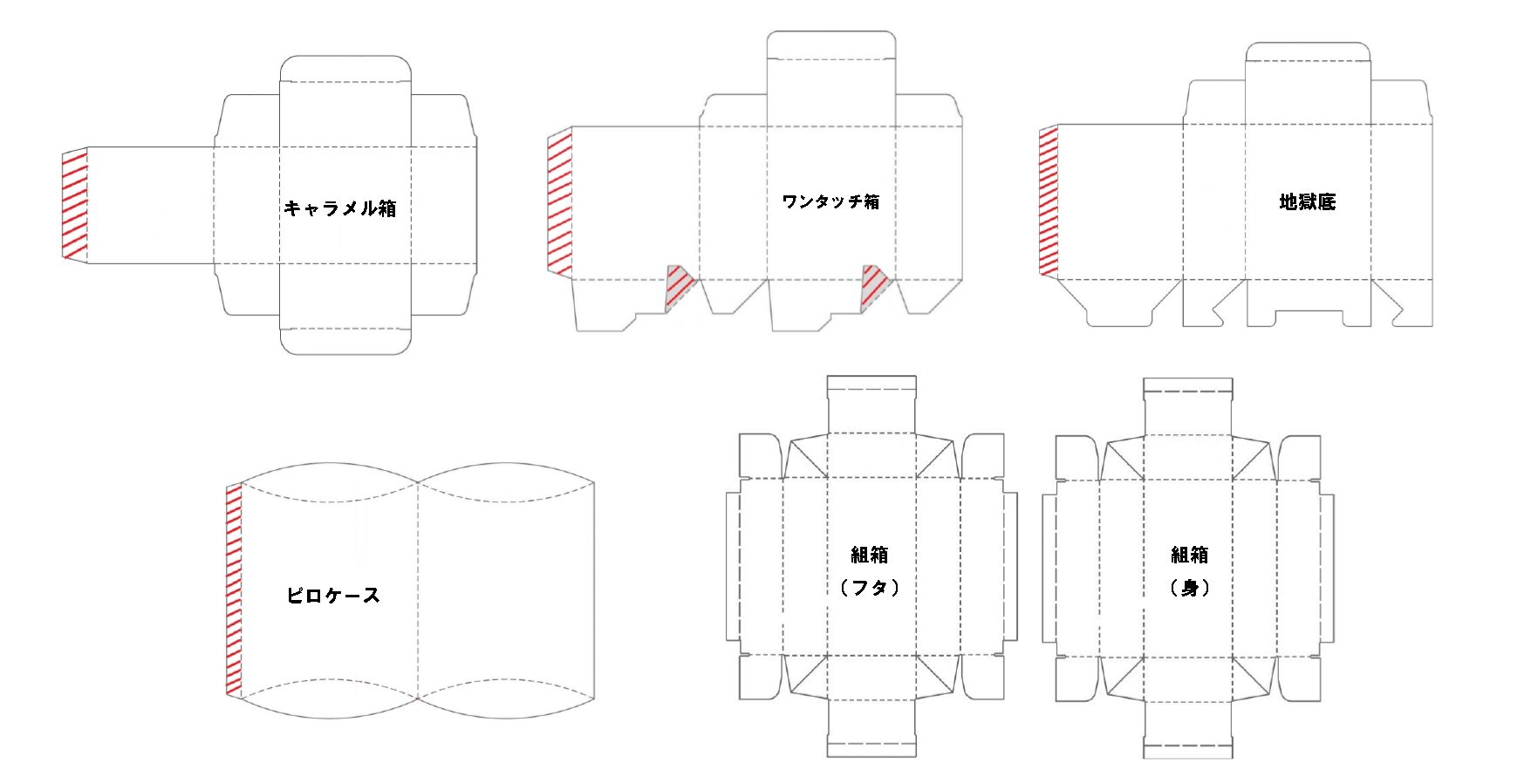 キャラメル箱

ワンタッチ箱

地獄底

ピロケース

組箱
（フタ）

組箱
（身）